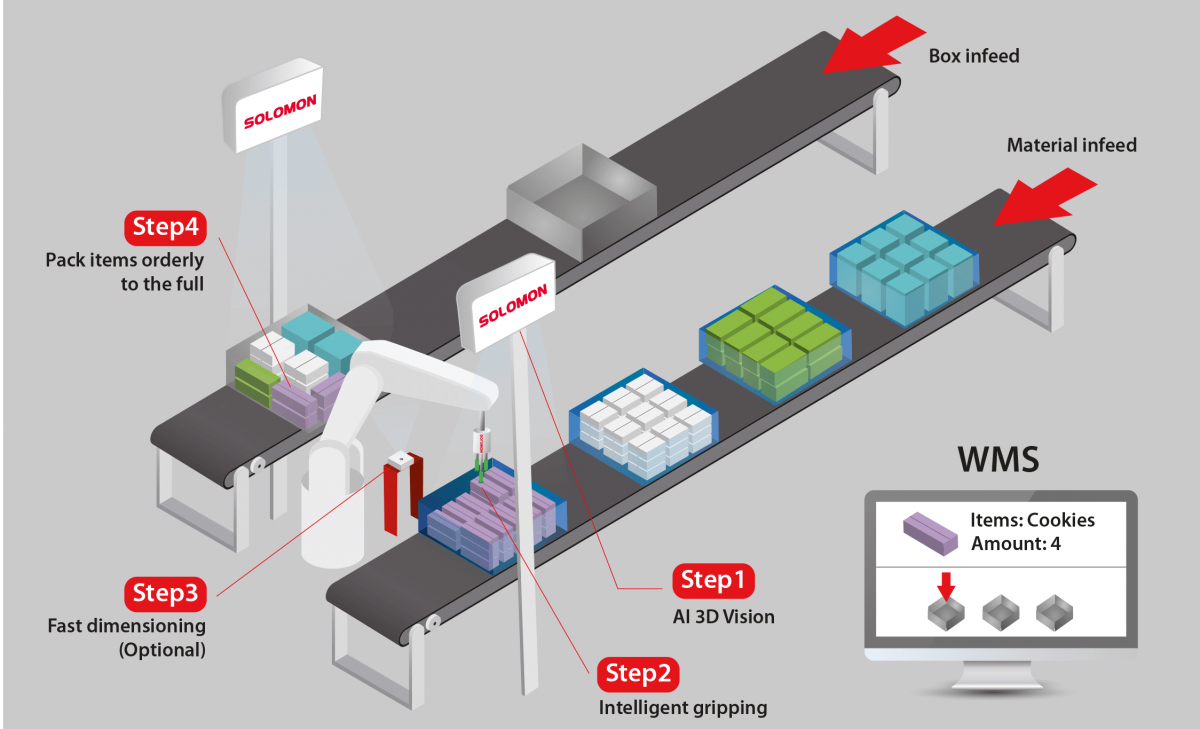 Box infeed

SOLOMON

Material infeed

Step4
Pack items orderly to the full

SOLOMON

WMS

Items: Cookies
Amount: 4

Step3
Fast dimensioning (Optional)

Step1
AI 3D Vision

Step2
Intelligent gripping